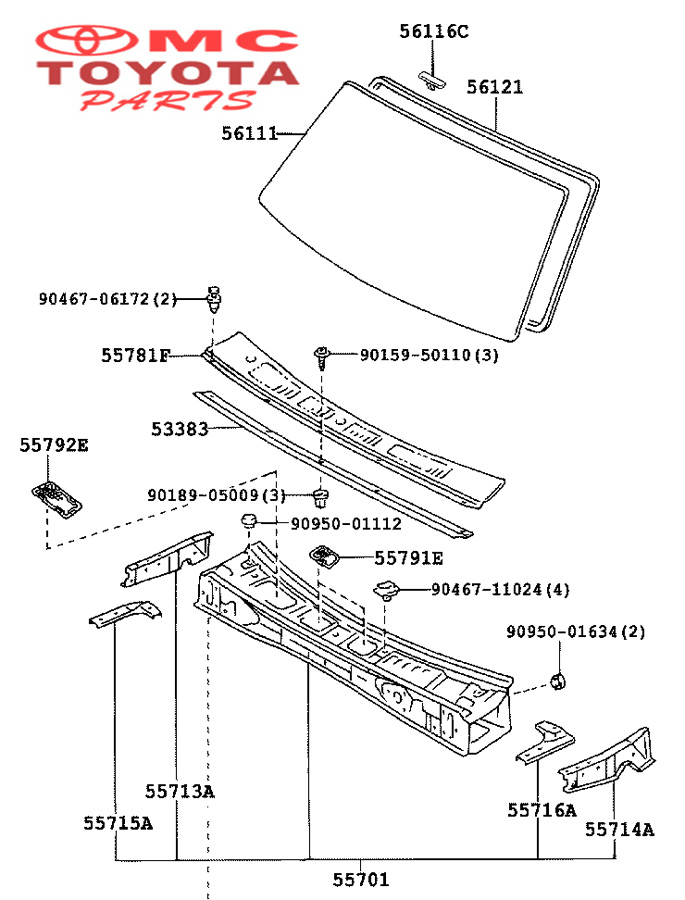 MC
TOYOTA
PARTS

56116C
56121
56111
90467-06172(2)
55781F
90159-50110(3)
53383
55792E
90189-05009(3)
90950-01112
55791E
90467-11024(4)
90950-01634(2)
55713A
55715A
55716A
55714A
55701